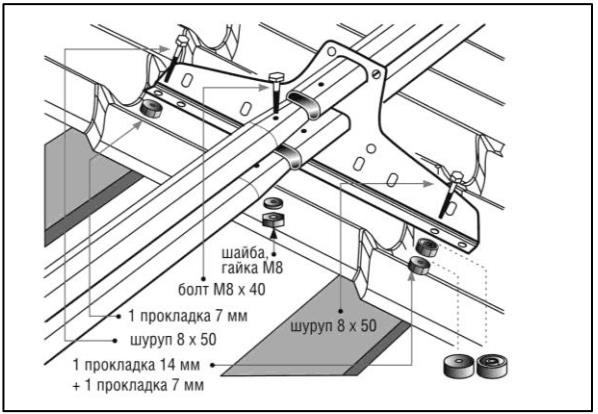 шайба,
гайка М8

болт М8 х 40

1 прокладка 7 мм

шуруп 8 х 50

шуруп 8 х 50

1 прокладка 14 мм
+ 1 прокладка 7 мм