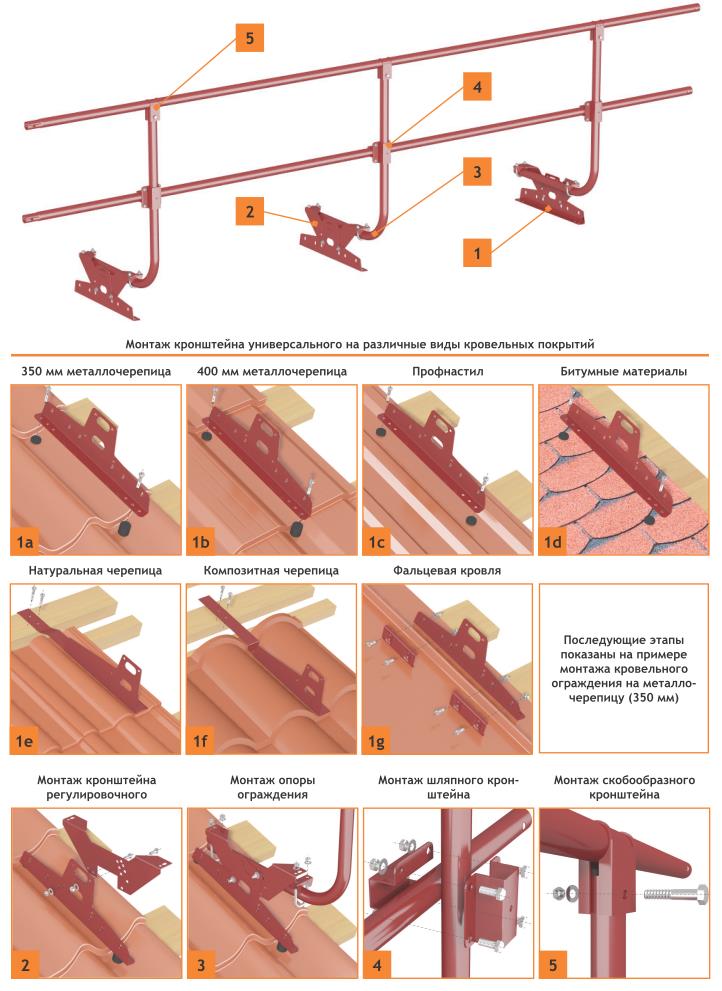 5
4
3
2
1

Монтаж кронштейна универсального на различные виды кровельных покрытий

350 мм металлочерепица

1a

400 мм металлочерепица

1b

Профнастил

1c

Битумные материалы

1d

Натуральная черепица

1e

Композитная черепица

1f

Фальцевая кровля

1g

Последующие этапы показаны на примере монтажа кровельного ограждения на металлочерепицу (350 мм)

Монтаж кронштейна регулировочного

2

Монтаж опоры ограждения

3

Монтаж шляпного кронштейна

4

Монтаж скобообразного кронштейна

5